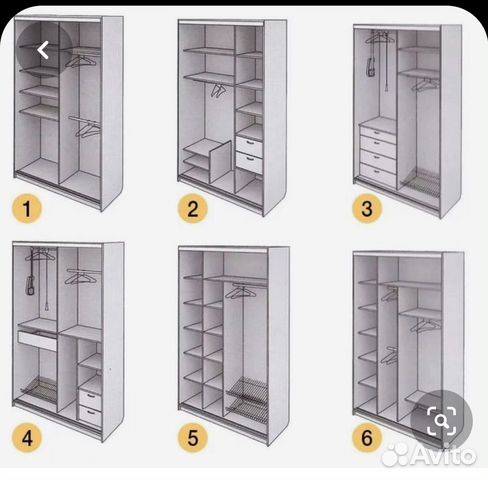 1
2
3
4
5
6
Avito